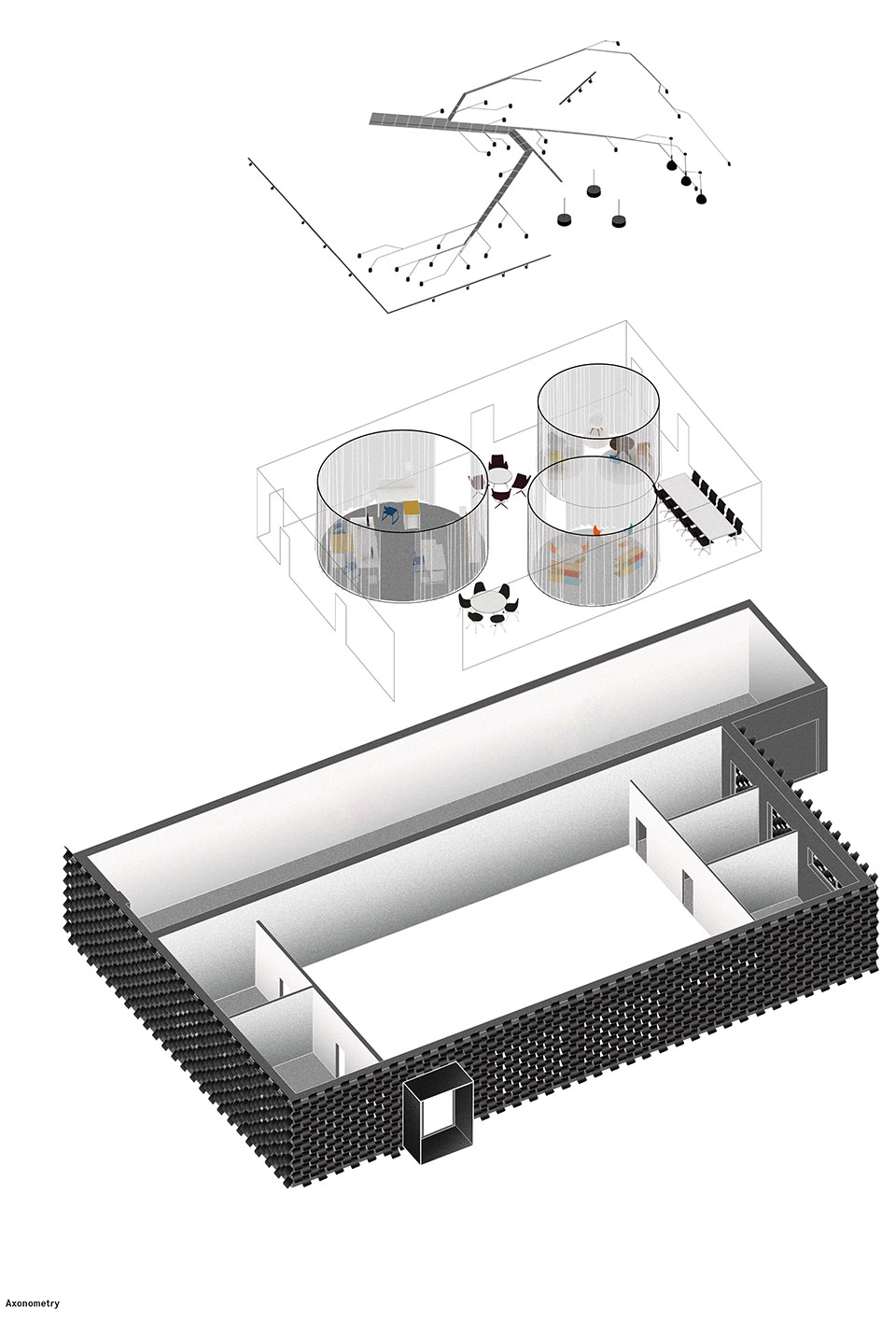 Axonometry