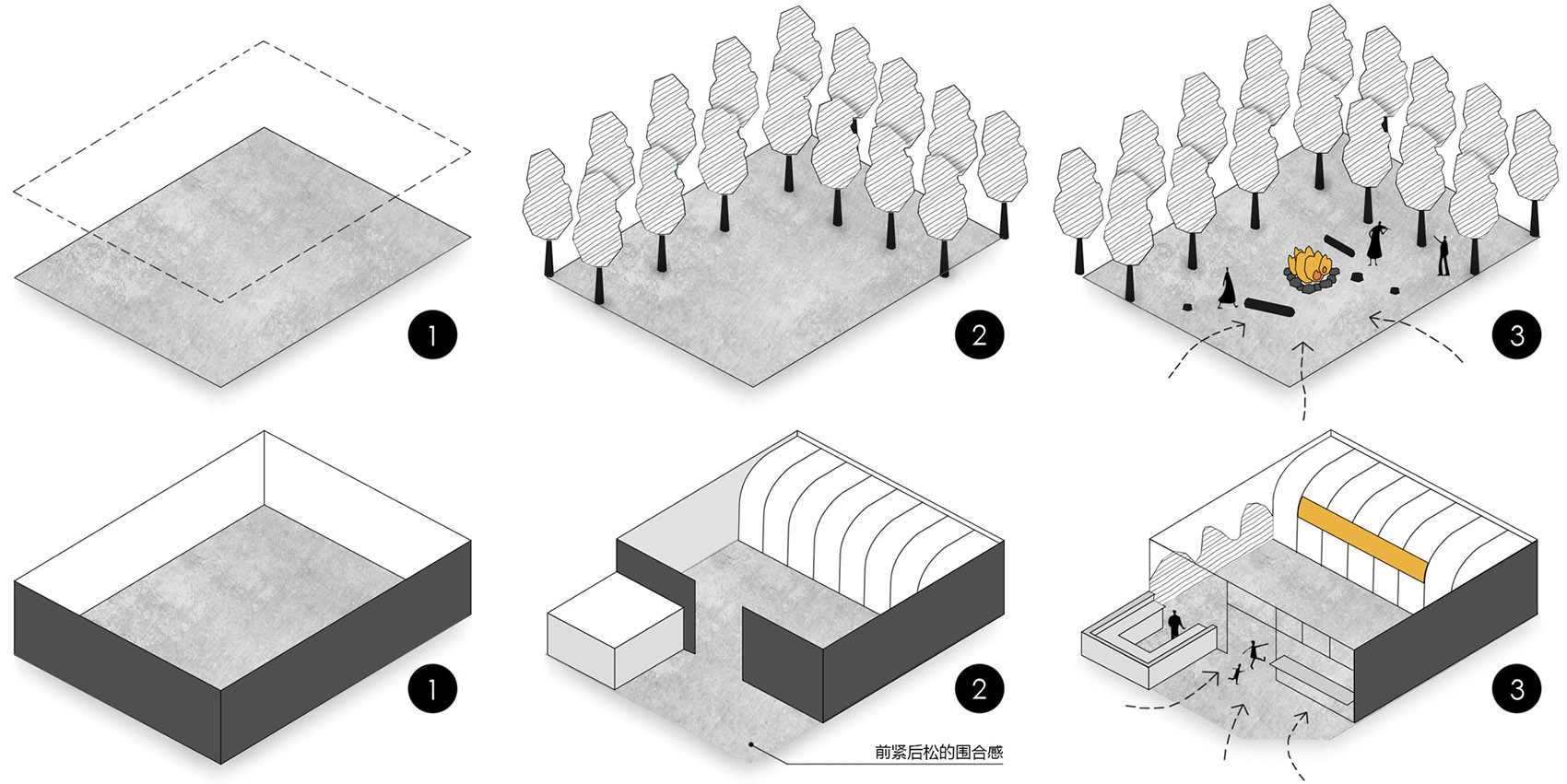 1

2

3

1

2

前紧后松的围合感

3