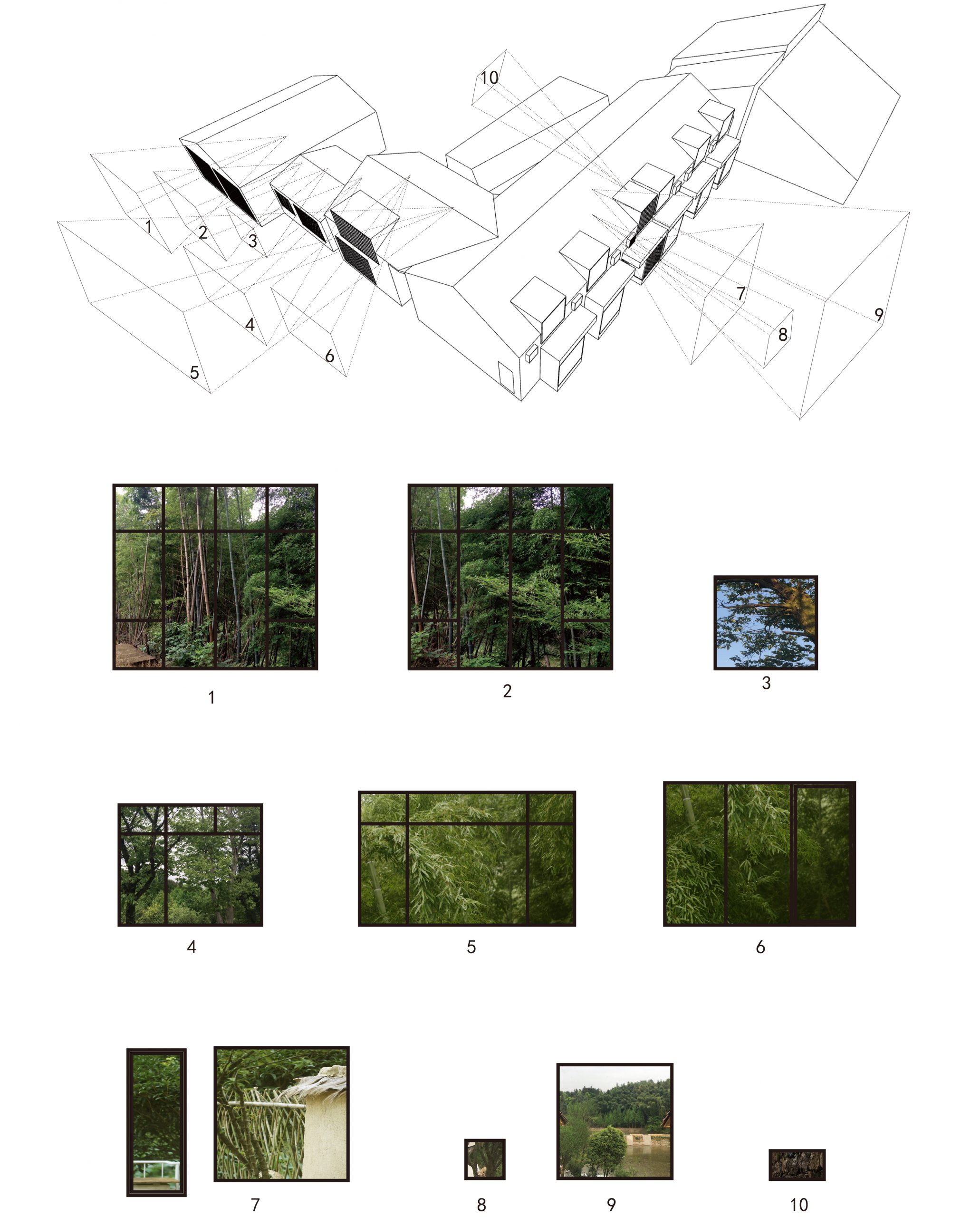 10
1
2
3
4
5
6
7
8
9

1
2
3
4
5
6
7
8
9
10