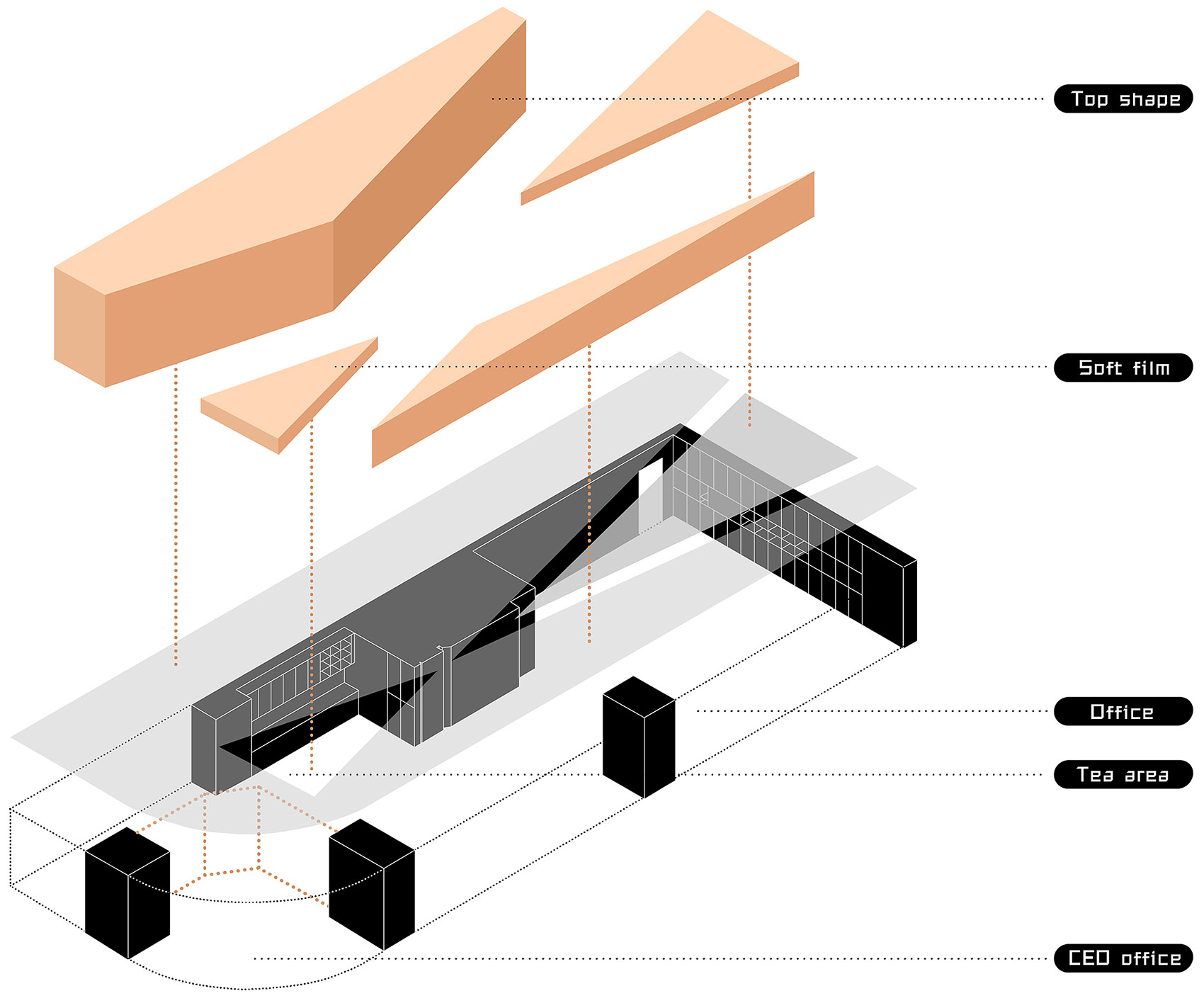 Top shape

Soft film

Office

Tea area

CEO office