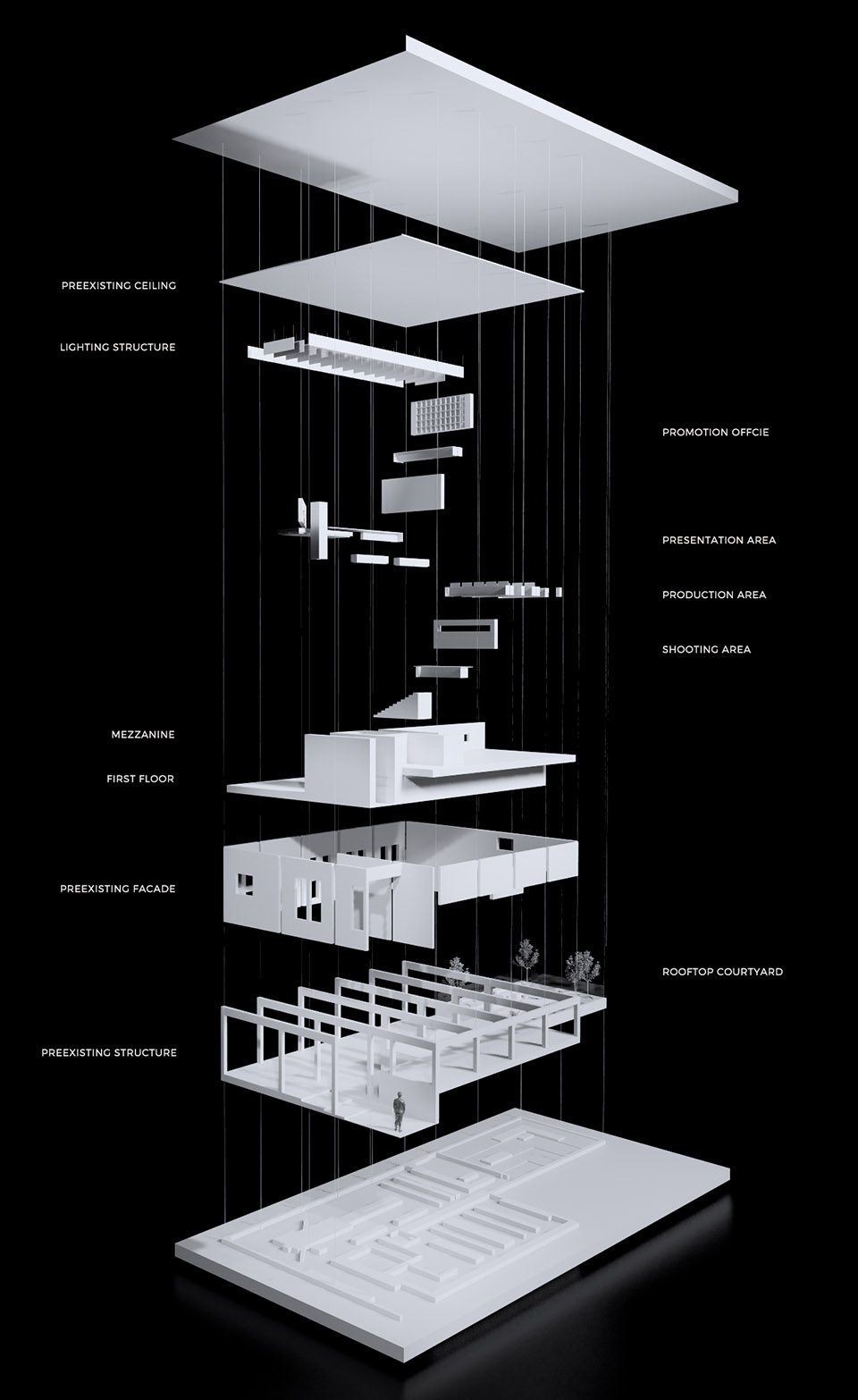 PREEXISTING CEILING

LIGHTING STRUCTURE

PROMOTION OFFCIE

PRESENTATION AREA

PRODUCTION AREA

SHOOTING AREA

MEZZANINE

FIRST FLOOR

PREEXISTING FACADE

ROOFTOP COURTYARD

PREEXISTING STRUCTURE