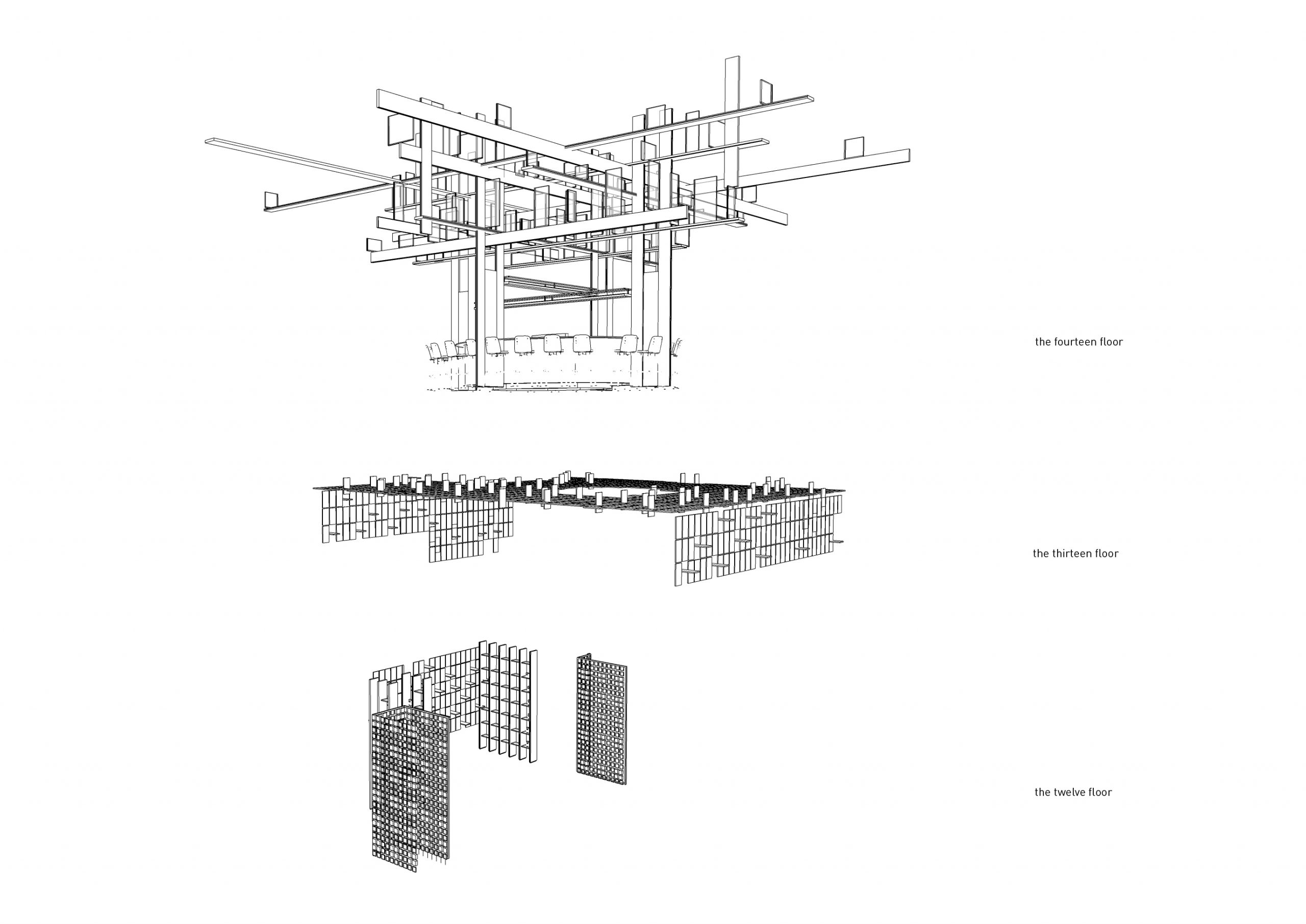 the fourteen floor

the thirteen floor

the twelve floor