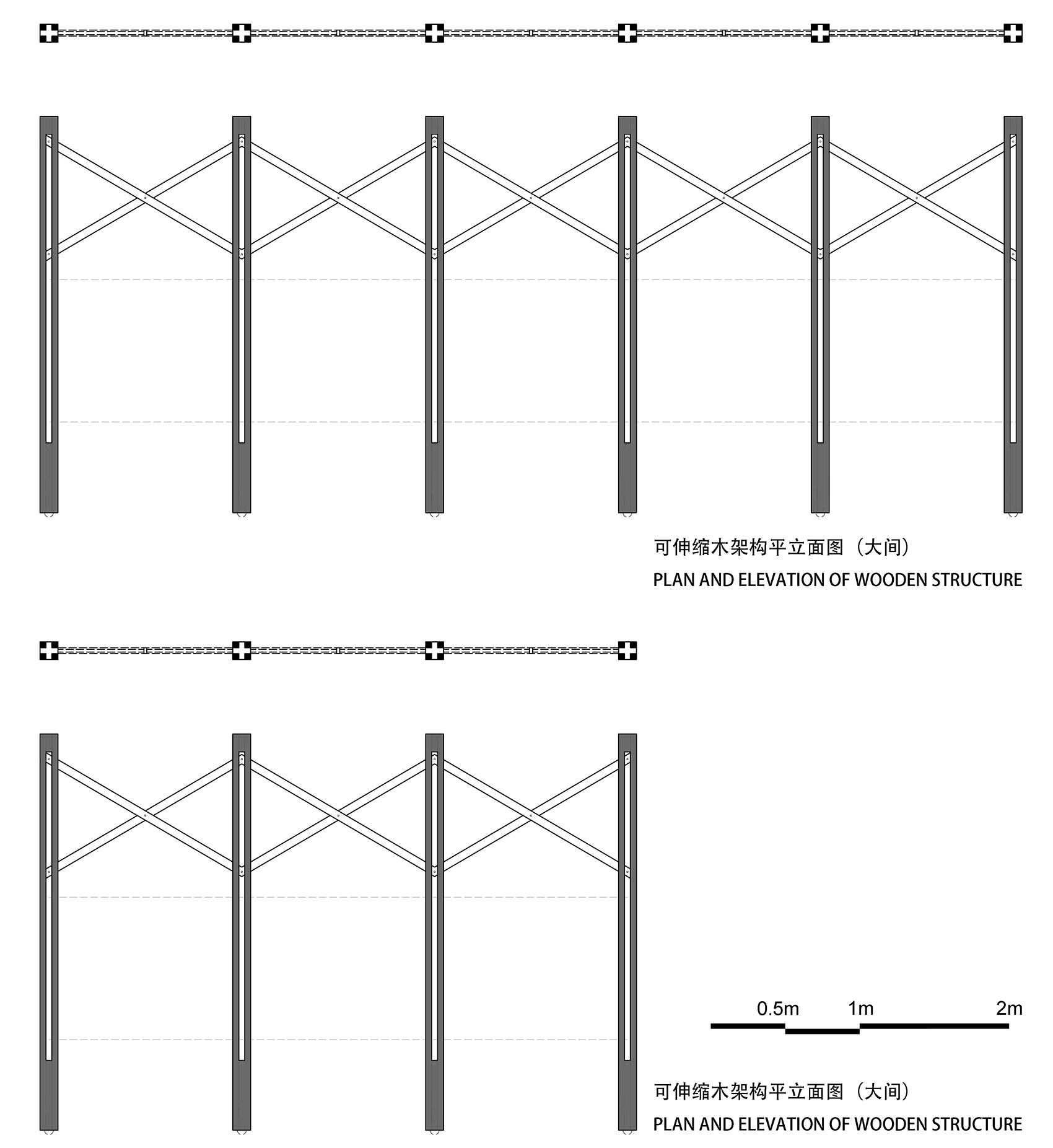 可伸缩木架构平立面图（大间）
PLAN AND ELEVATION OF WOODEN STRUCTURE

0.5m 1m 2m

可伸缩木架构平立面图（大间）
PLAN AND ELEVATION OF WOODEN STRUCTURE