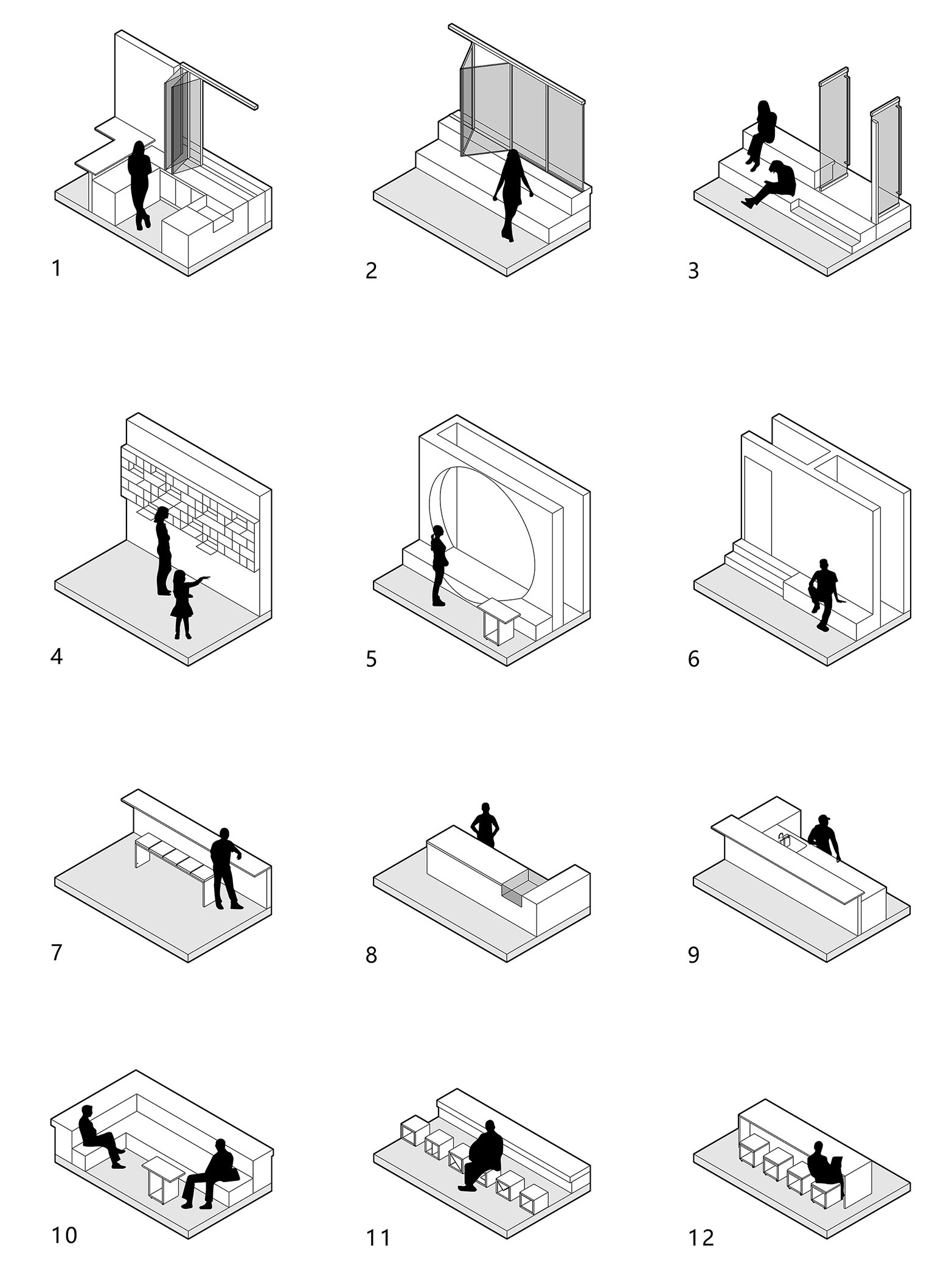 1

2

3

4

5

6

7

8

9

10

11

12