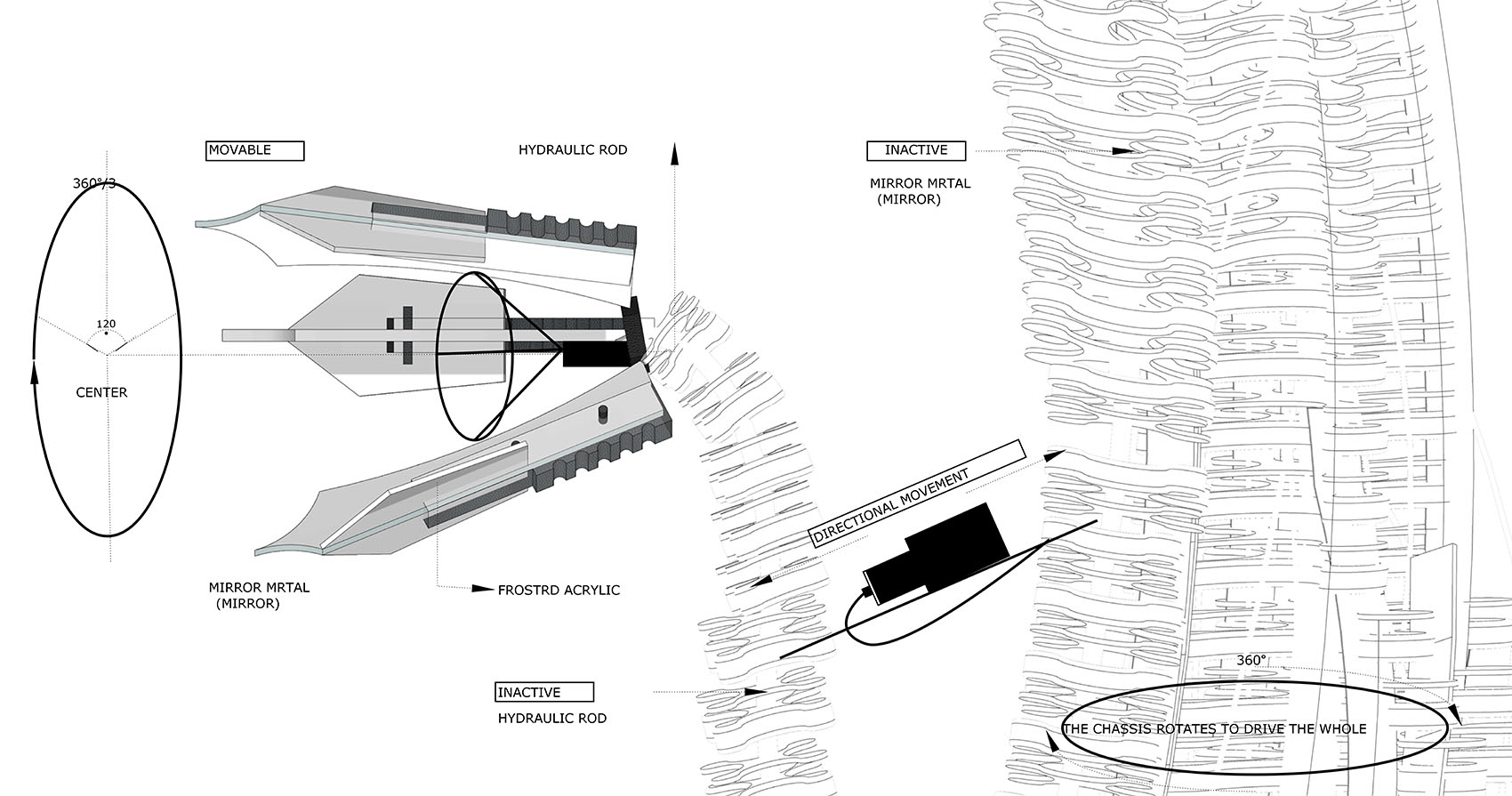 MOVABLE

HYDRAULIC ROD

INACTIVE

MIRROR MRTAL
(MIRROR)

360°/3

120

CENTER

MIRROR MRTAL
(MIRROR)

FROSTRD ACRYLIC

DIRECTIONAL MOVEMENT

INACTIVE

HYDRAULIC ROD

360°

THE CHASSIS ROTATES TO DRIVE THE WHOLE