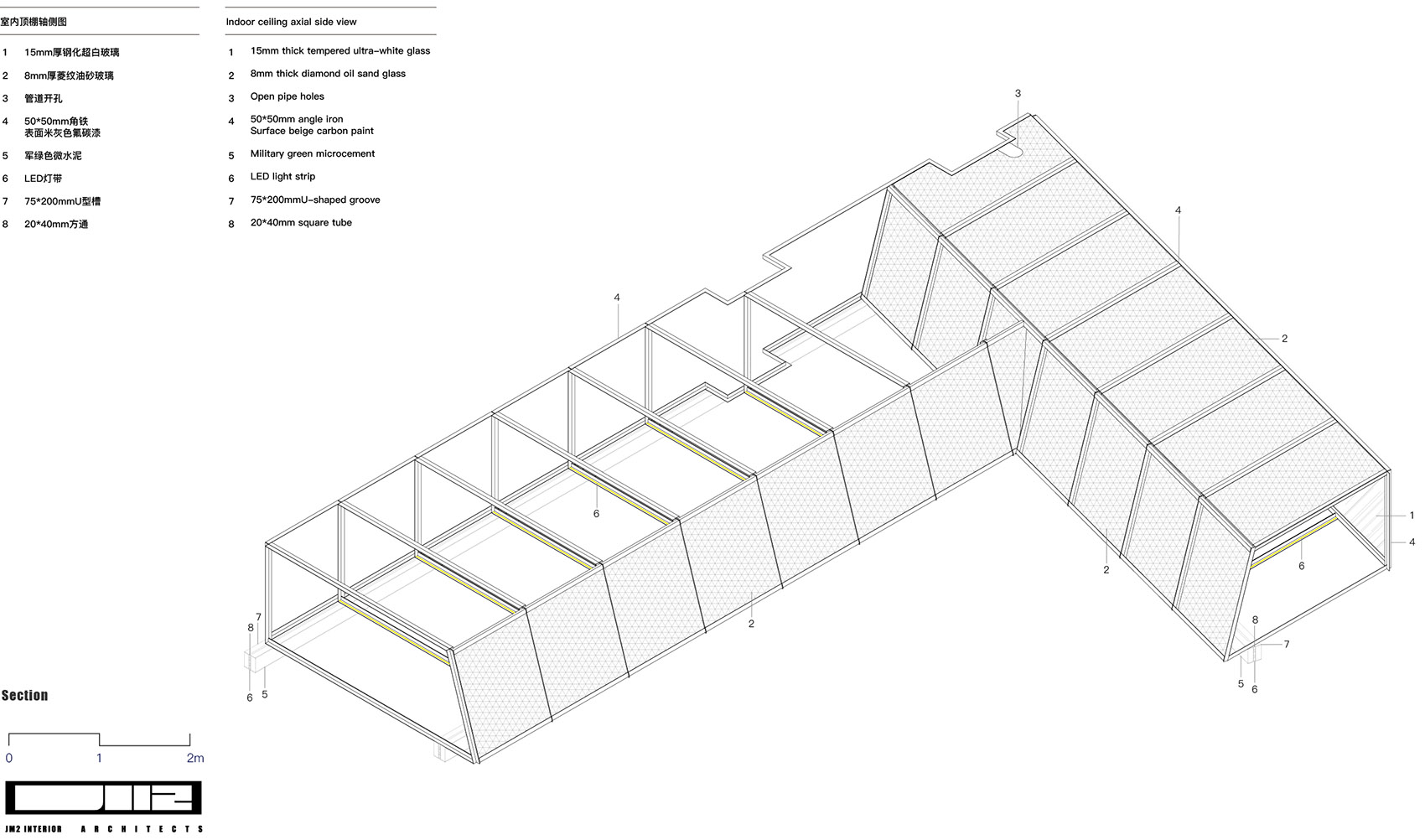 室内顶棚轴侧图

1 15mm厚钢化超白玻璃

2 8mm厚菱纹油砂玻璃

3 管道开孔

4 50*50mm角铁
表面米灰色氟碳漆

5 军绿色微水泥

6 LED灯带

7 75*200mmU型槽

8 20*40mm方通

Indoor ceiling axial side view

1 15mm thick tempered ultra-white glass

2 8mm thick diamond oil sand glass

3 Open pipe holes

4 50*50mm angle iron
Surface beige carbon paint

5 Military green microcement

6 LED light strip

7 75*200mmU-shaped groove

8 20*40mm square tube

3

4

4

2

6

1

4

2

6

2

8

7

8

7

6 5

5 6

Section

0 1 2m

JM2

JM2 INTERIOR ARCHITECTS